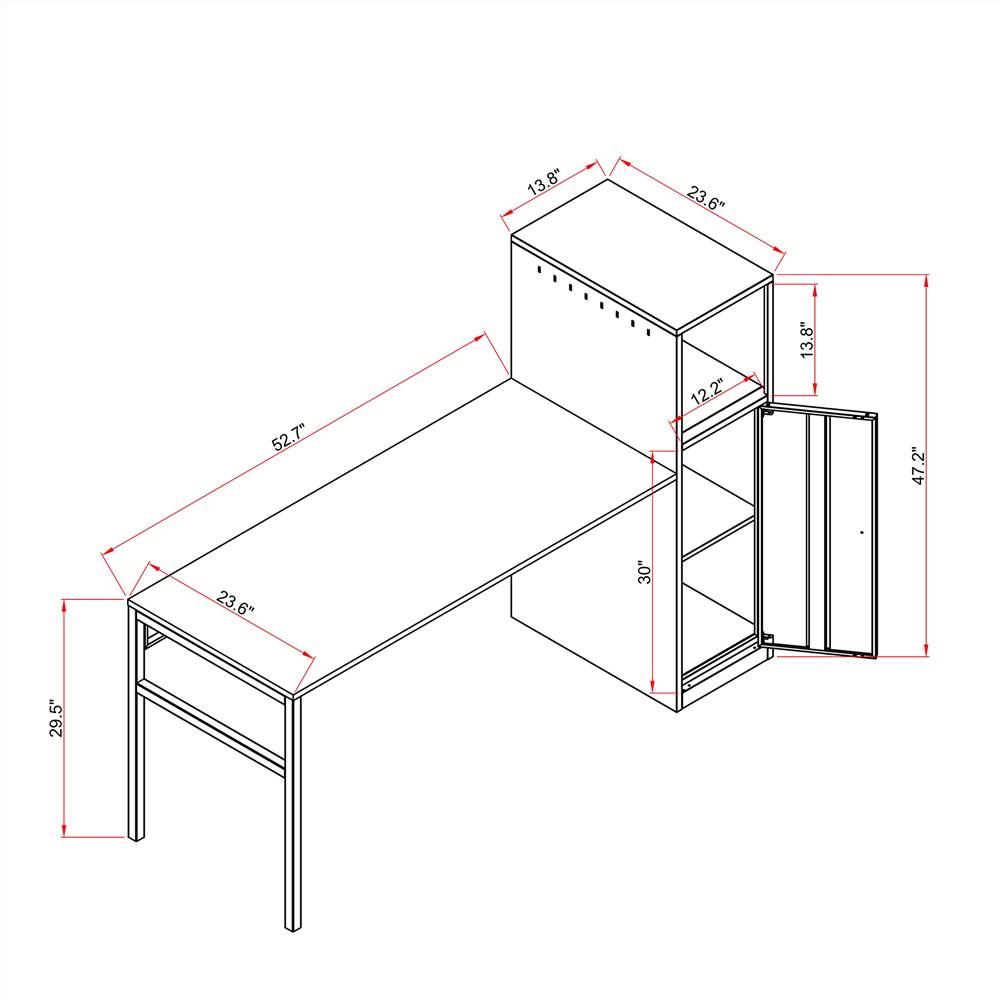 13.8"
23.6"
13.8"
12.2"
47.2"
52.7"
30"
23.6"
29.5"